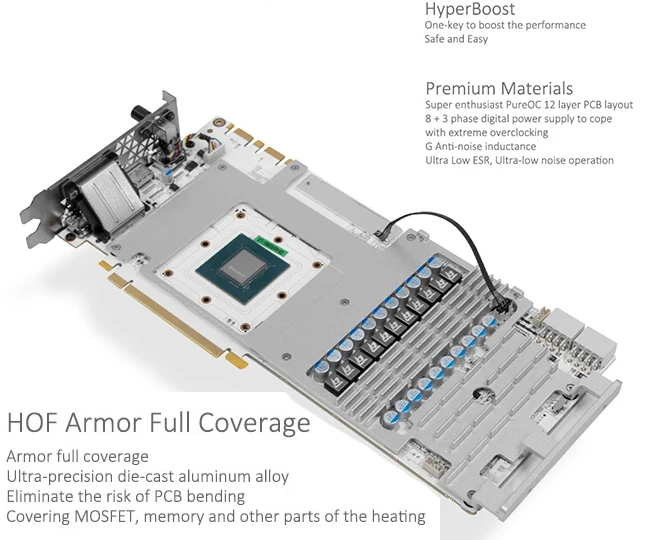 HyperBoost
One-key to boost the performance
Safe and Easy

Premium Materials
Super enthusiast PureOC 12 layer PCB layout
8 + 3 phase digital power supply to cope with extreme overclocking
G Anti-noise inductance
Ultra Low ESR, Ultra-low noise operation

HOF Armor Full Coverage
Armor full coverage
Ultra-precision die-cast aluminum alloy
Eliminate the risk of PCB bending
Covering MOSFET, memory and other parts of the heating